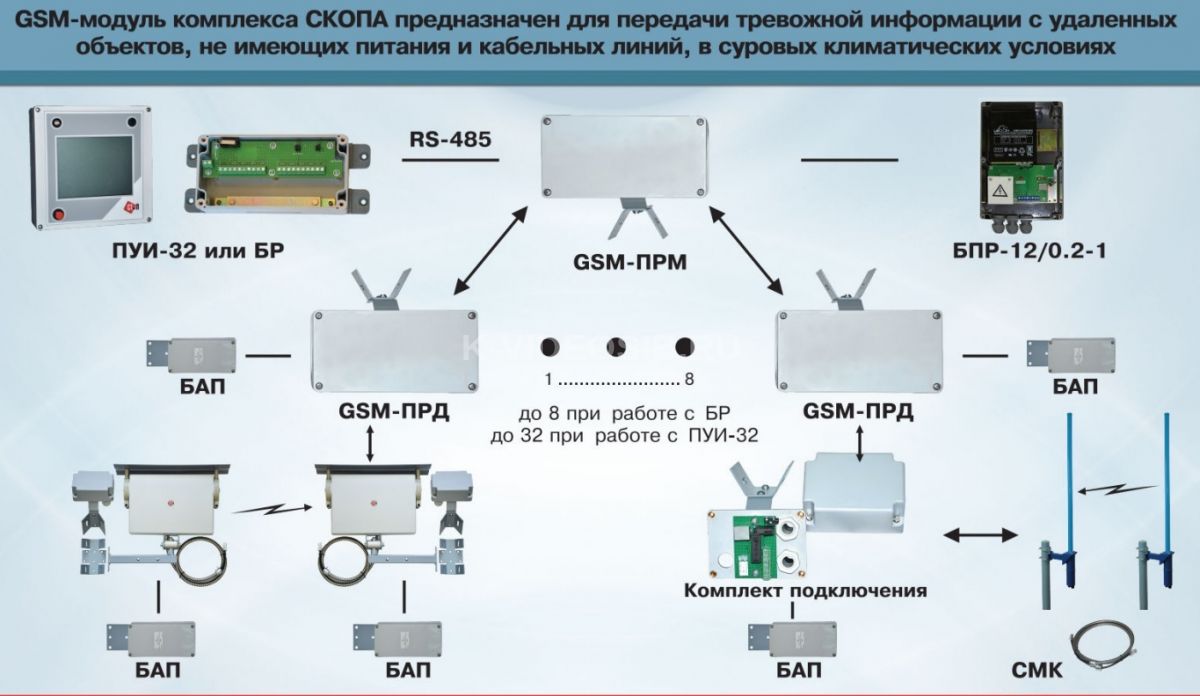 GSM-модуль комплекса СКОПА предназначен для передачи тревожной информации с удаленных объектов, не имеющих питания и кабельных линий, в суровых климатических условиях

RS-485

ПУИ-32 или БР

GSM-ПРМ

БПР-12/0.2-1

БАП

GSM-ПРД

1 ........................ 8

до 8 при работе с БР
до 32 при работе с ПУИ-32

GSM-ПРД

БАП

Комплект подключения

БАП

БАП

БАП

СМК